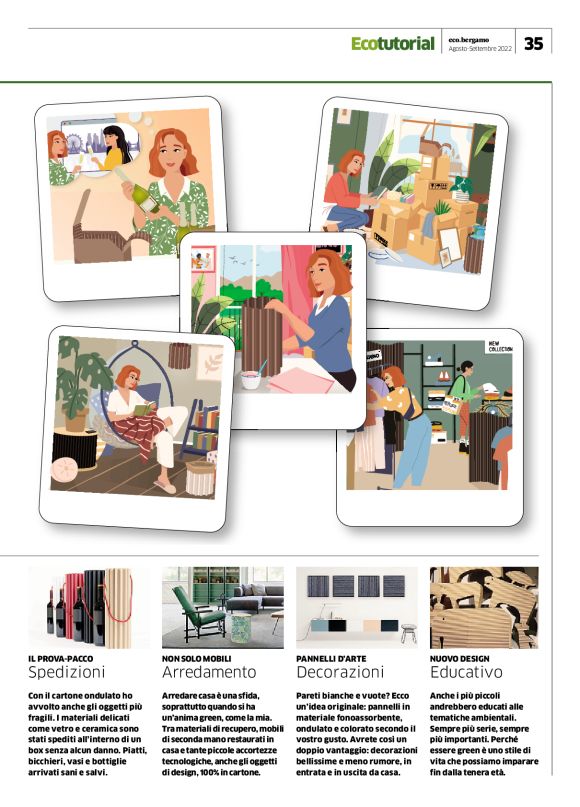 Ecotutorial eco.bergamo Agosto-Settembre 2022 35

NEW COLLECTION

IL PROVA-PACCO
Spedizioni

Con il cartone ondulato ho avvolto anche gli oggetti più fragili. I materiali delicati come vetro e ceramica sono stati spediti all'interno di un box senza alcun danno. Piatti, bicchieri, vasi e bottiglie arrivati sani e salvi.

NON SOLO MOBILI
Arredamento

Arredare casa è una sfida, soprattutto quando si ha un'anima green, come la mia. Tra materiali di recupero, mobili di seconda mano restaurati in casa e tante piccole accortezze tecnologiche, anche gli oggetti di design, 100% in cartone.

PANNELLI D'ARTE
Decorazioni

Pareti bianche e vuote? Ecco un'idea originale: pannelli in materiale fonoassorbente, ondulato e colorato secondo il vostro gusto. Avrete così un doppio vantaggio: decorazioni bellissime e meno rumore, in entrata e in uscita da casa.

NUOVO DESIGN
Educativo

Anche i più piccoli andrebbero educati alle tematiche ambientali. Sempre più serie, sempre più importanti. Perché essere green è uno stile di vita che possiamo imparare fin dalla tenera età.