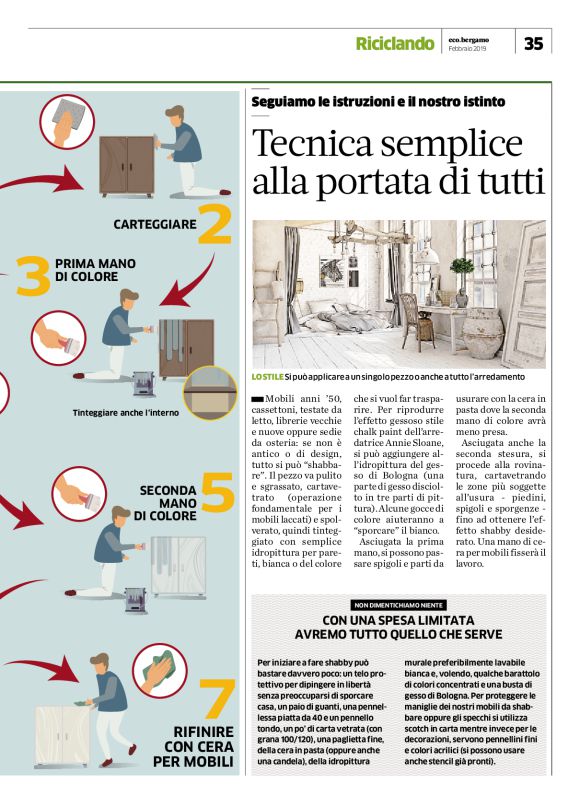 Riciclando eco.bergamo Febbraio 2019 35

CARTEGGIARE 2

3 PRIMA MANO DI COLORE

Tinteggiare anche l'interno

SECONDA MANO DI COLORE 5

7 RIFINIRE CON CERA PER MOBILI

Seguiamo le istruzioni e il nostro istinto

Tecnica semplice alla portata di tutti

LO STILE Si può applicare a un singolo pezzo o anche a tutto l'arredamento

Mobili anni '50, cassettoni, testate da letto, librerie vecchie e nuove oppure sedie da osteria: se non è antico o di design, tutto si può "shabbare". Il pezzo va pulito e sgrassato, cartavetrato (operazione fondamentale per i mobili laccati) e spolverato, quindi tinteggiato con semplice idropittura per pareti, bianca o del colore che si vuol far trasparire. Per riprodurre l'effetto gessoso stile chalk paint dell'arredatrice Annie Sloane, si può aggiungere all'idropittura del gesso di Bologna (una parte di gesso disciolto in tre parti di pittura). Alcune gocce di colore aiuteranno a "sporcare" il bianco.

Asciugata la prima mano, si possono passare spigoli e parti da usurare con la cera in pasta dove la seconda mano di colore avrà meno presa.

Asciugata anche la seconda stesura, si procede alla rovinatura, cartavetrando le zone più soggette all'usura - piedini, spigoli e sporgenze - fino ad ottenere l'effetto shabby desiderato. Una mano di cera per mobili fisserà il lavoro.

NON DIMENTICHIAMO NIENTE

CON UNA SPESA LIMITATA AVREMO TUTTO QUELLO CHE SERVE

Per iniziare a fare shabby può bastare davvero poco: un telo protettivo per dipingere in libertà senza preoccuparsi di sporcare casa, un paio di guanti, una pennellessa piatta da 40 e un pennello tondo, un po' di carta vetrata (con grana 100/120), una paglietta fine, della cera in pasta (oppure anche una candela), della idropittura murale preferibilmente lavabile bianca e, volendo, qualche barattolo di colori concentrati e una busta di gesso di Bologna. Per proteggere le maniglie dei nostri mobili da shabbare oppure gli specchi si utilizza scotch in carta mentre invece per le decorazioni, servono pennellini fini e colori acrilici (si possono usare anche stencil già pronti).